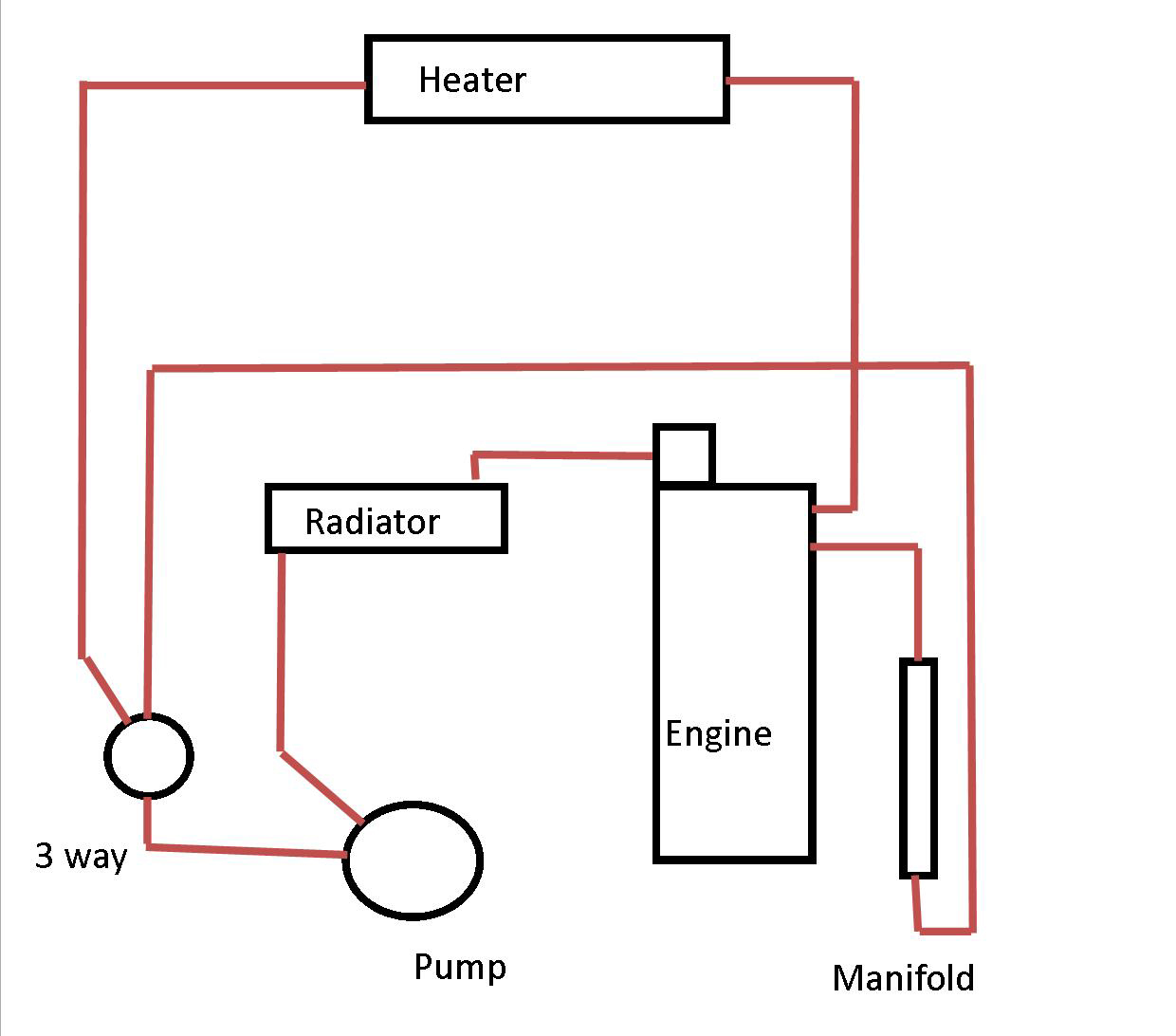 Heater

Radiator

Engine

3 way

Pump

Manifold